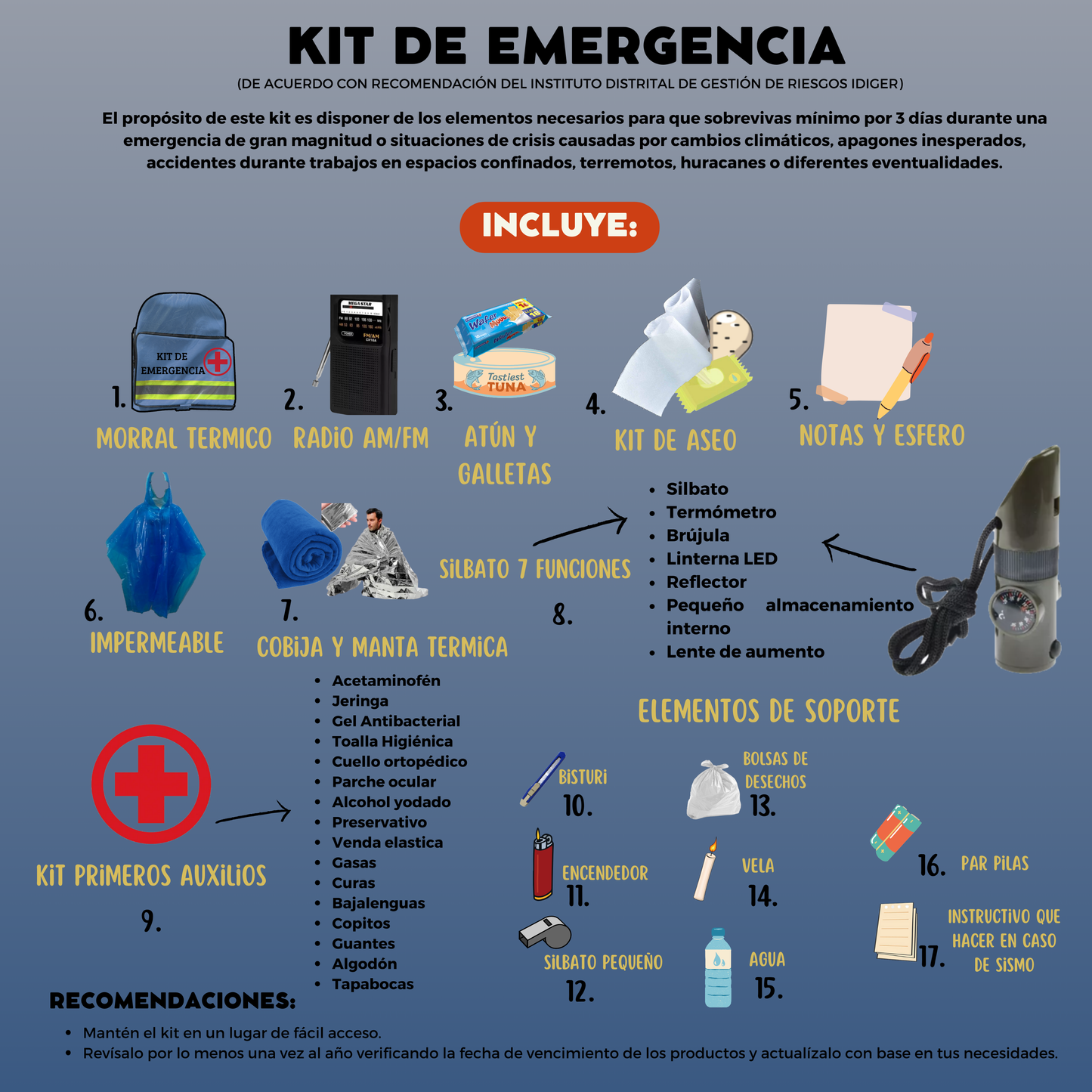 KIT DE EMERGENCIA

(DE ACUERDO CON RECOMENDACIÓN DEL INSTITUTO DISTRITAL DE GESTIÓN DE RIESGOS IDIGER)

El propósito de este kit es disponer de los elementos necesarios para que sobrevivas mínimo por 3 días durante una emergencia de gran magnitud o situaciones de crisis causadas por cambios climáticos, apagones inesperados, accidentes durante trabajos en espacios confinados, terremotos, huracanes o diferentes eventualidades.

INCLUYE:

KIT DE EMERGENCIA

1. MORRAL TERMICO

MEGA STAR FM/AM

2. RADIO AM/FM

Wafer Tastiest TUNA

3. ATÚN Y GALLETAS

4. KIT DE ASEO

5. NOTAS Y ESFERO

6. IMPERMEABLE

7. COBIJA Y MANTA TERMICA

SILBATO 7 FUNCIONES

8.

- Silbato
- Termómetro
- Brújula
- Linterna LED
- Reflector
- Pequeño almacenamiento interno
- Lente de aumento

KIT PRIMEROS AUXILIOS

9.

- Acetaminofén
- Jeringa
- Gel Antibacterial
- Toalla Higiénica
- Cuello ortopédico
- Parche ocular
- Alcohol yodado
- Preservativo
- Venda elastica
- Gasas
- Curas
- Bajalenguas
- Copitos
- Guantes
- Algodón
- Tapabocas

ELEMENTOS DE SOPORTE

BISTURI
10.

ENCENDEDOR
11.

SILBATO PEQUEÑO
12.

BOLSAS DE DESECHOS
13.

VELA
14.

AGUA
15.

16. PAR PILAS

17. INSTRUCTIVO QUE HACER EN CASO DE SISMO

RECOMENDACIONES:

- Mantén el kit en un lugar de fácil acceso.
- Revísalo por lo menos una vez al año verificando la fecha de vencimiento de los productos y actualízalo con base en tus necesidades.